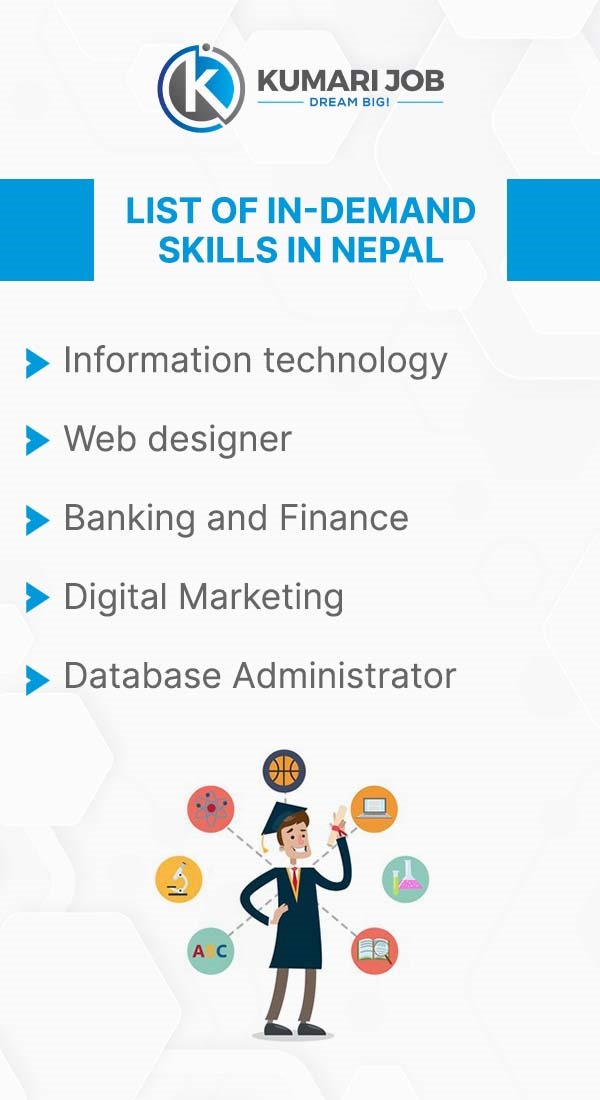 KUMARI JOB
DREAM BIG!

LIST OF IN-DEMAND SKILLS IN NEPAL

Information technology

Web designer

Banking and Finance

Digital Marketing

Database Administrator

ABC